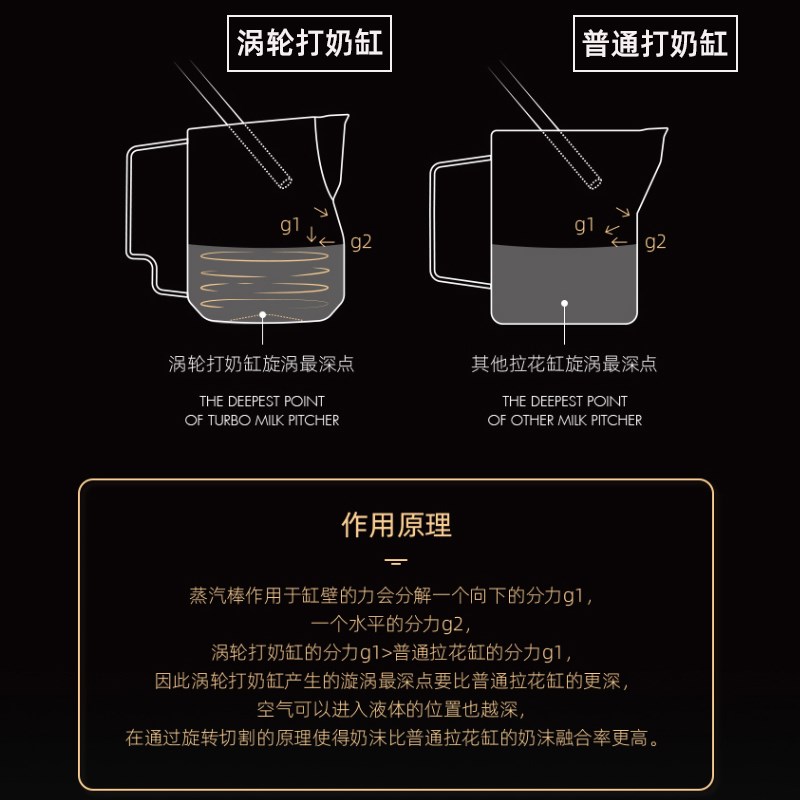 涡轮打奶缸

g1
g2

涡轮打奶缸旋涡最深点

THE DEEPEST POINT
OF TURBO MILK PITCHER

普通打奶缸

g1
g2

其他拉花缸旋涡最深点

THE DEEPEST POINT
OF OTHER MILK PITCHER

作用原理

蒸汽棒作用于缸壁的力会分解一个向下的分力g1，
一个水平的分力g2，
涡轮打奶缸的分力g1>普通拉花缸的分力g1，
因此涡轮打奶缸产生的漩涡最深点要比普通拉花缸的更深，
空气可以进入液体的位置也越深，
在通过旋转切割的原理使得奶沫比普通拉花缸的奶沫融合率更高。