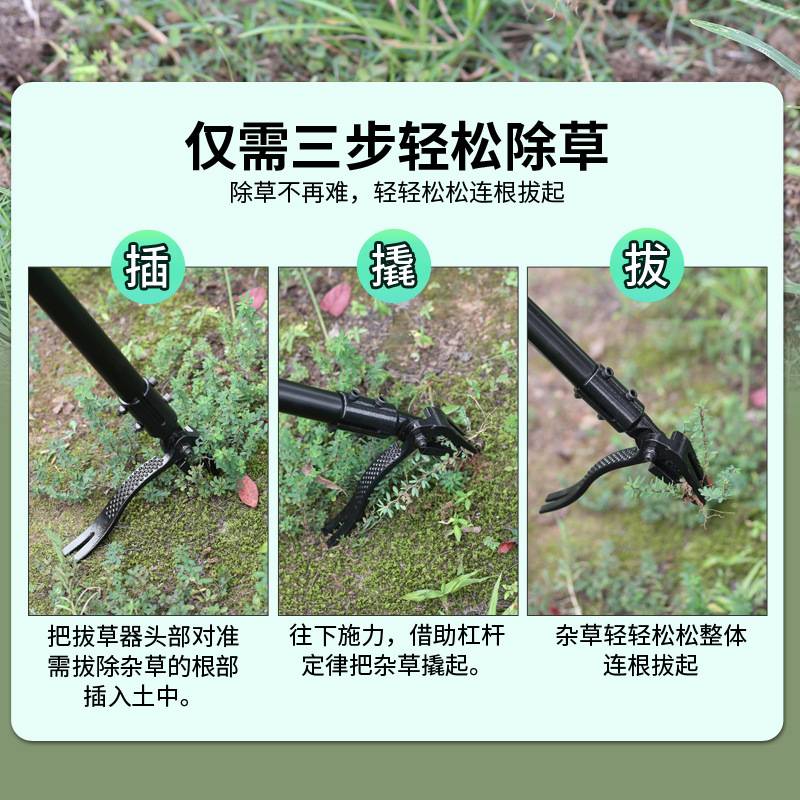 仅需三步轻松除草

除草不再难，轻轻松松连根拔起

插

把拔草器头部对准需拔除杂草的根部插入土中。

撬

往下施力，借助杠杆定律把杂草撬起。

拔

杂草轻轻松松整体连根拔起