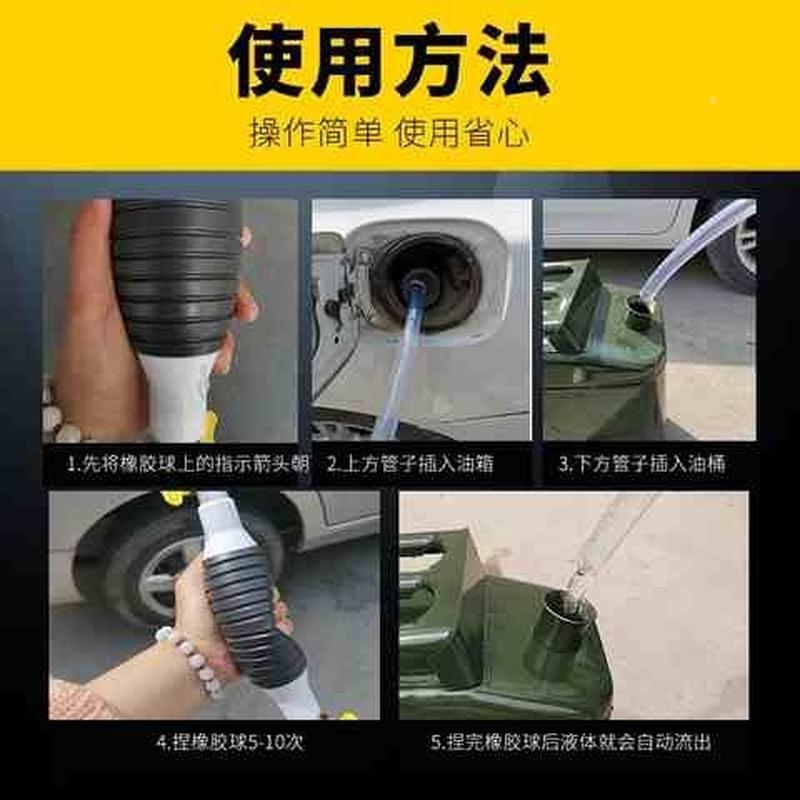 使用方法

操作简单 使用省心

1.先将橡胶球上的指示箭头朝

2.上方管子插入油箱

3.下方管子插入油桶

4.捏橡胶球5-10次

5.捏完橡胶球后液体就会自动流出