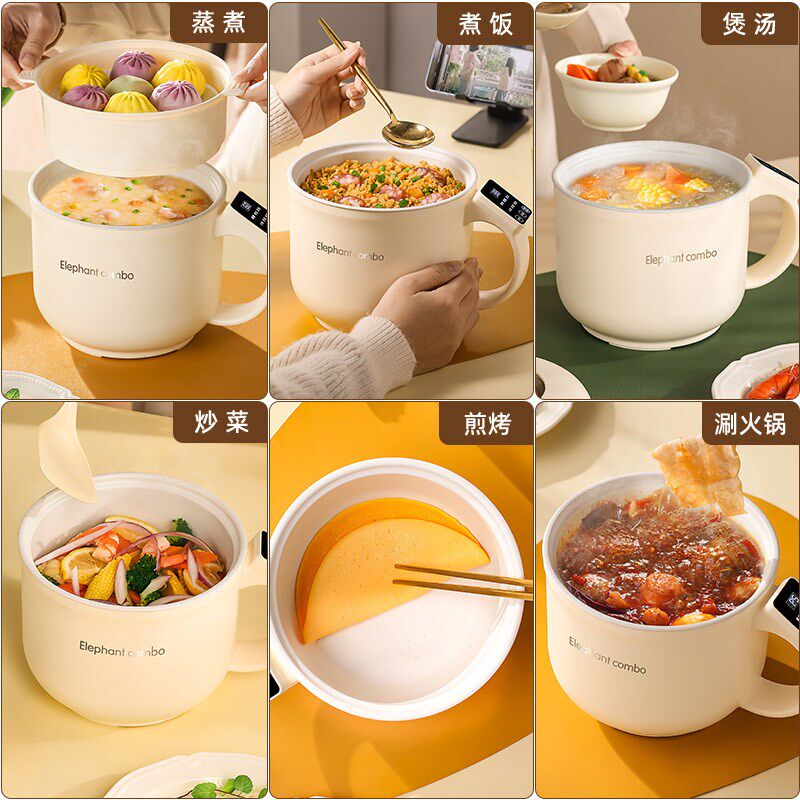 蒸煮

Elephant combo

煮饭

Elephant combo

煲汤

Elephant combo

炒菜

Elephant combo

煎烤

涮火锅

Elephant combo