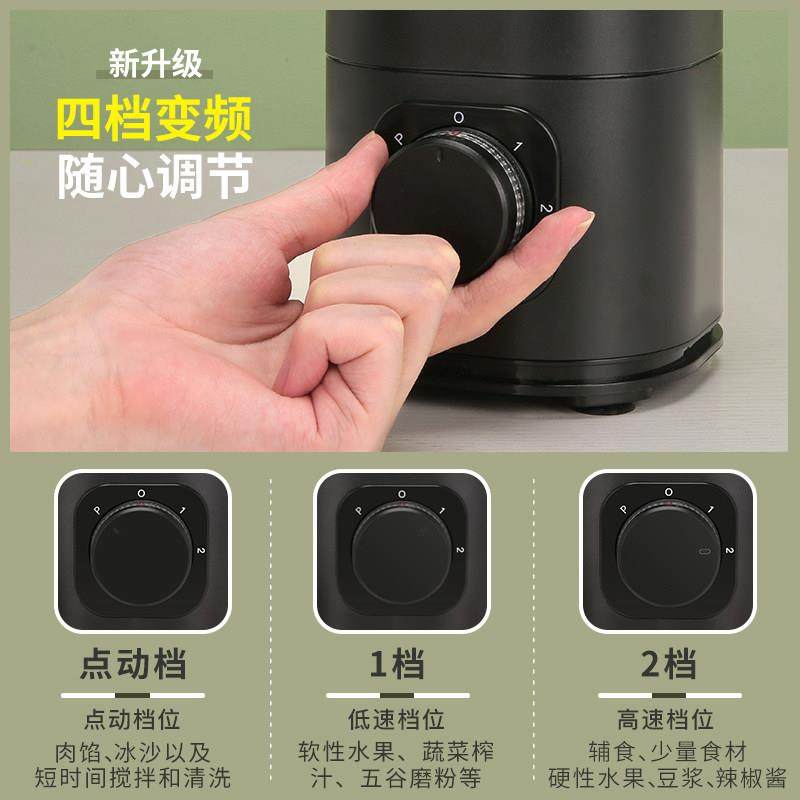 新升级
四档变频
随心调节

P O 1 2

P O 1 2

P O 1 2

P O 1 2

点动档
点动档位
肉馅、冰沙以及短时间搅拌和清洗

1档
低速档位
软性水果、蔬菜榨汁、五谷磨粉等

2档
高速档位
辅食、少量食材硬性水果、豆浆、辣椒酱