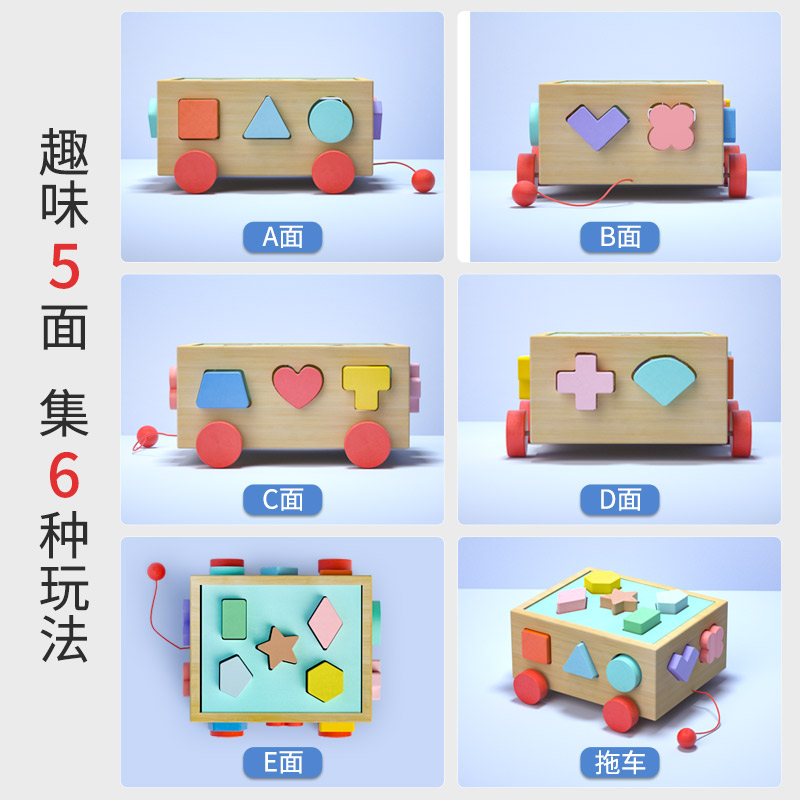 趣味5面 集6种玩法

A面

B面

C面

D面

E面

拖车