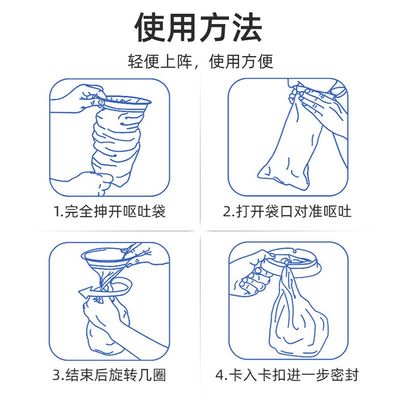 使用方法

轻便上阵，使用方便

1.完全抻开呕吐袋

2.打开袋口对准呕吐

3.结束后旋转几圈

4.卡入卡扣进一步密封