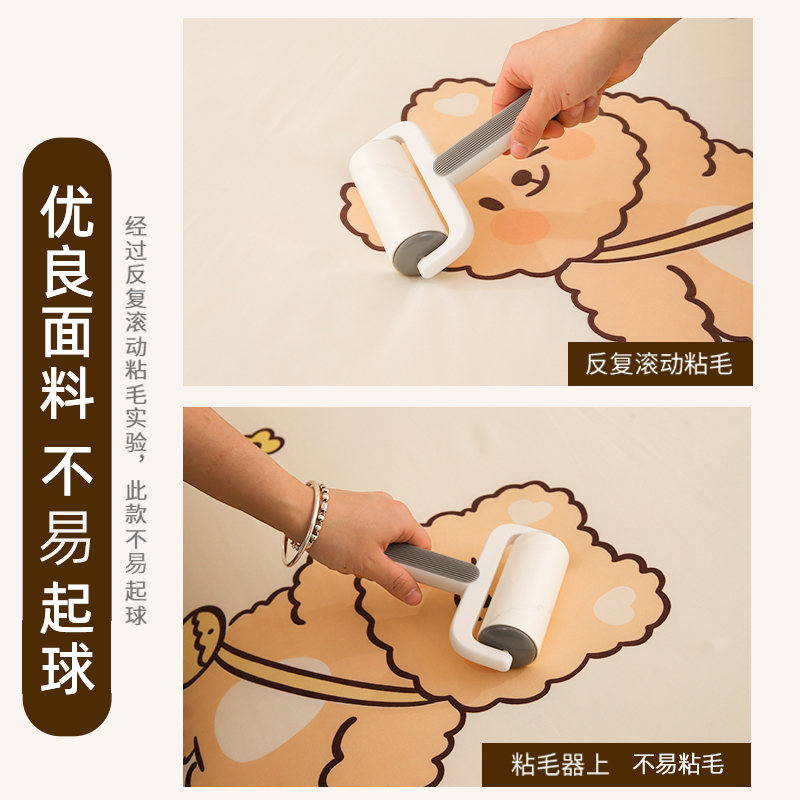 优良面料 不易起球

经过反复滚动粘毛实验，此款不易起球

反复滚动粘毛

粘毛器上 不易粘毛