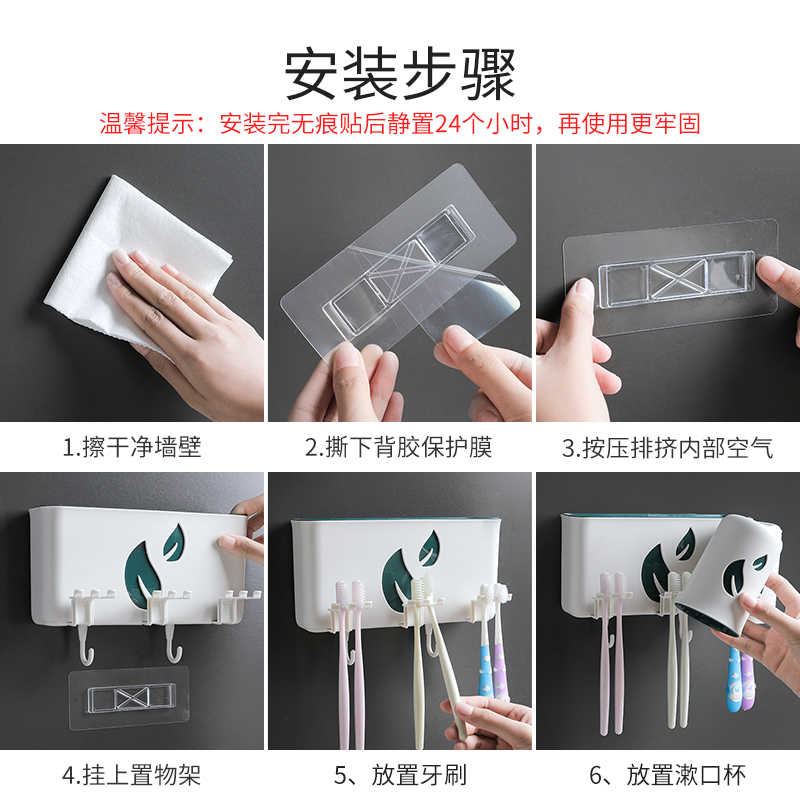 安装步骤

温馨提示：安装完无痕贴后静置24个小时，再使用更牢固

1.擦干净墙壁

2.撕下背胶保护膜

3.按压排挤内部空气

4.挂上置物架

5、放置牙刷

6、放置漱口杯