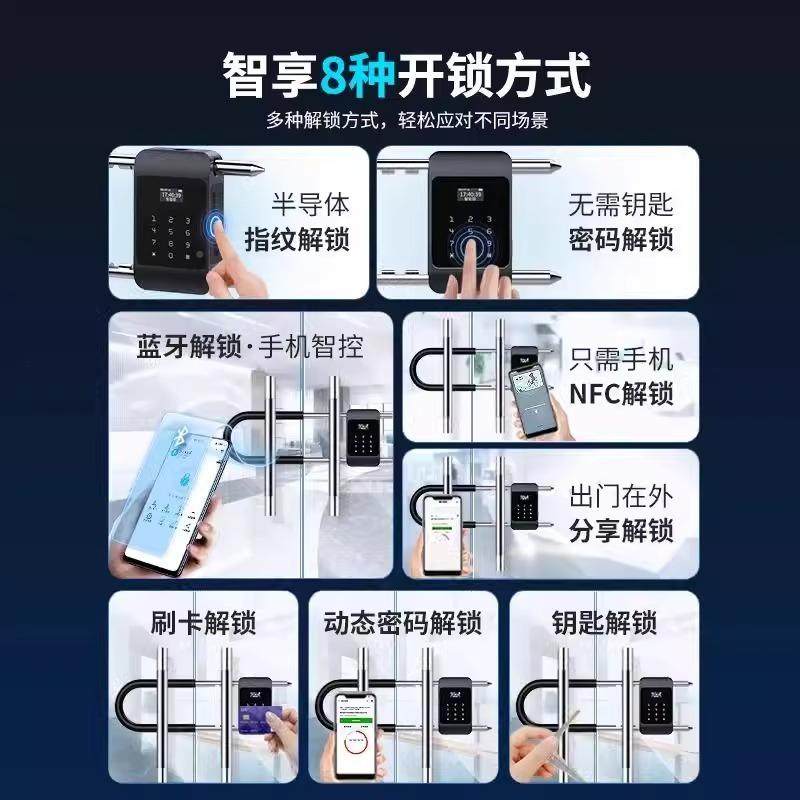 智享8种开锁方式

多种解锁方式，轻松应对不同场景

半导体
指纹解锁

无需钥匙
密码解锁

蓝牙解锁·手机智控

只需手机
NFC解锁

出门在外
分享解锁

刷卡解锁

动态密码解锁

钥匙解锁