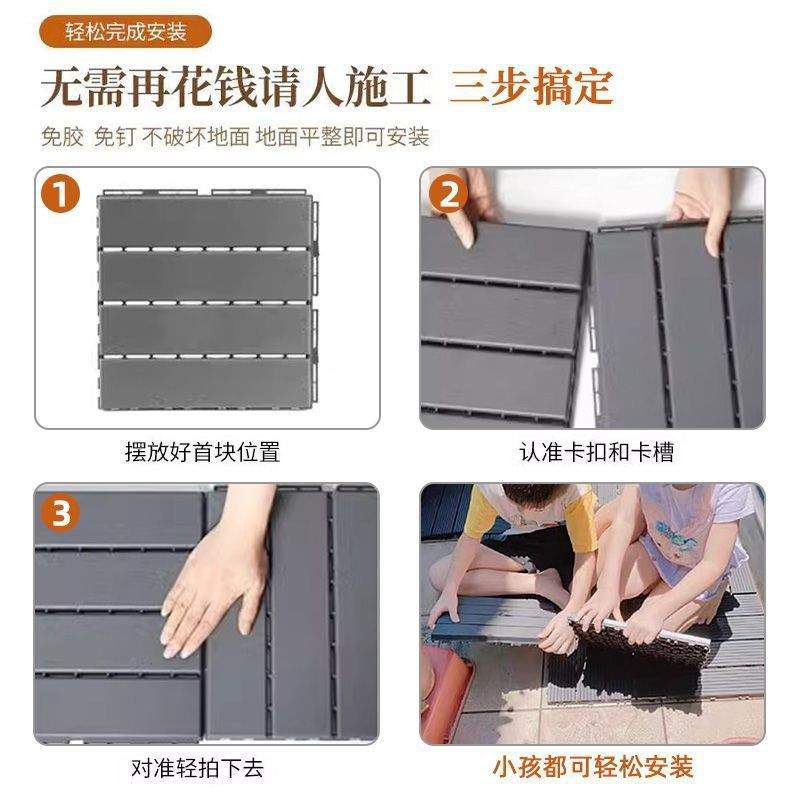 轻松完成安装

无需再花钱请人施工 三步搞定

免胶 免钉 不破坏地面 地面平整即可安装

1

摆放好首块位置

2

认准卡扣和卡槽

3

对准轻拍下去

小孩都可轻松安装