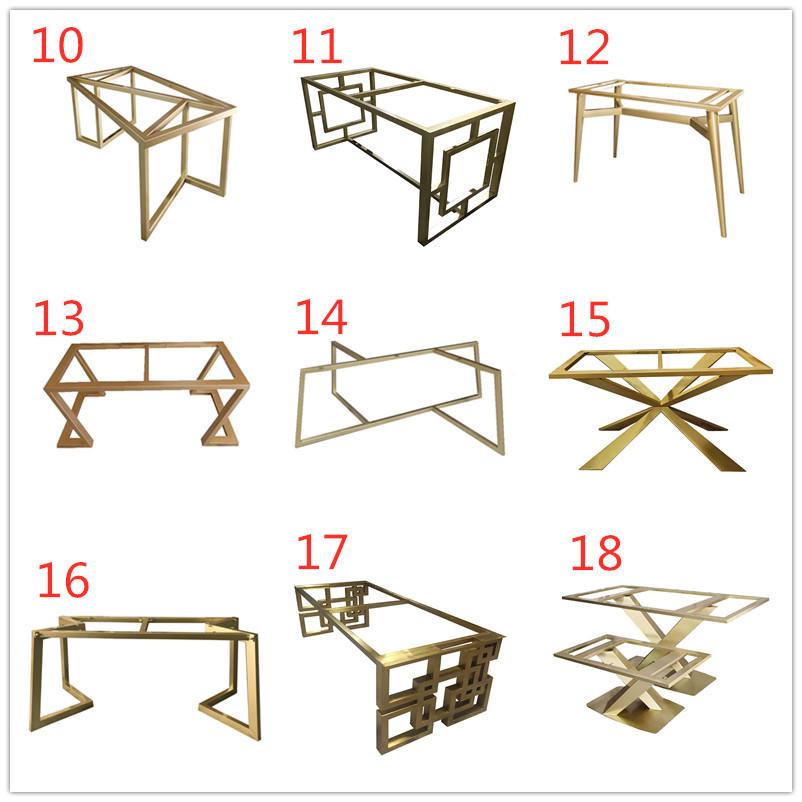 10

11

12

13

14

15

16

17

18