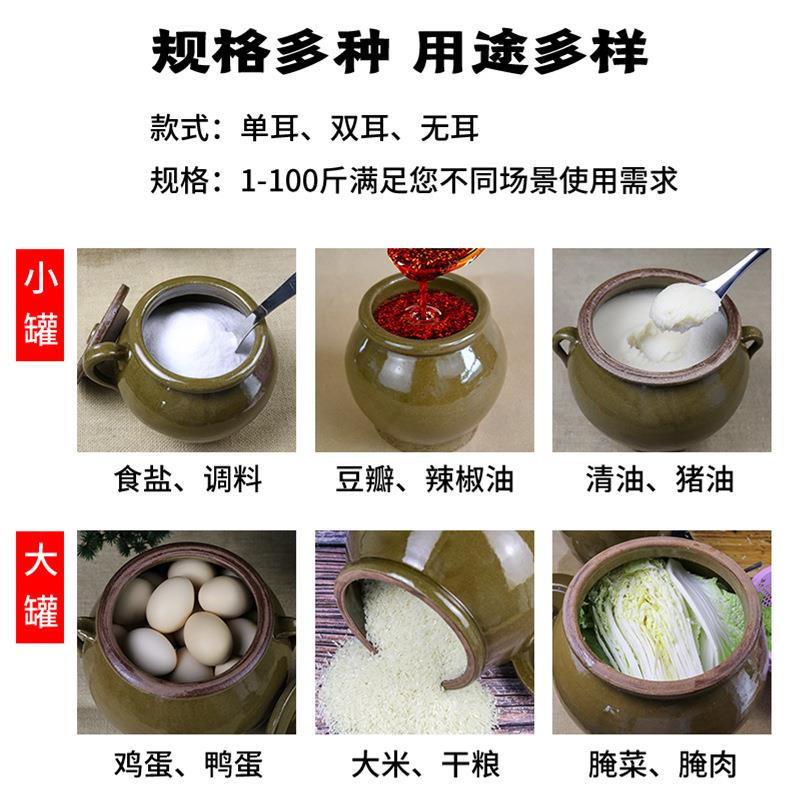 规格多种 用途多样

款式：单耳、双耳、无耳

规格：1-100斤满足您不同场景使用需求

小罐

食盐、调料

豆瓣、辣椒油

清油、猪油

大罐

鸡蛋、鸭蛋

大米、干粮

腌菜、腌肉