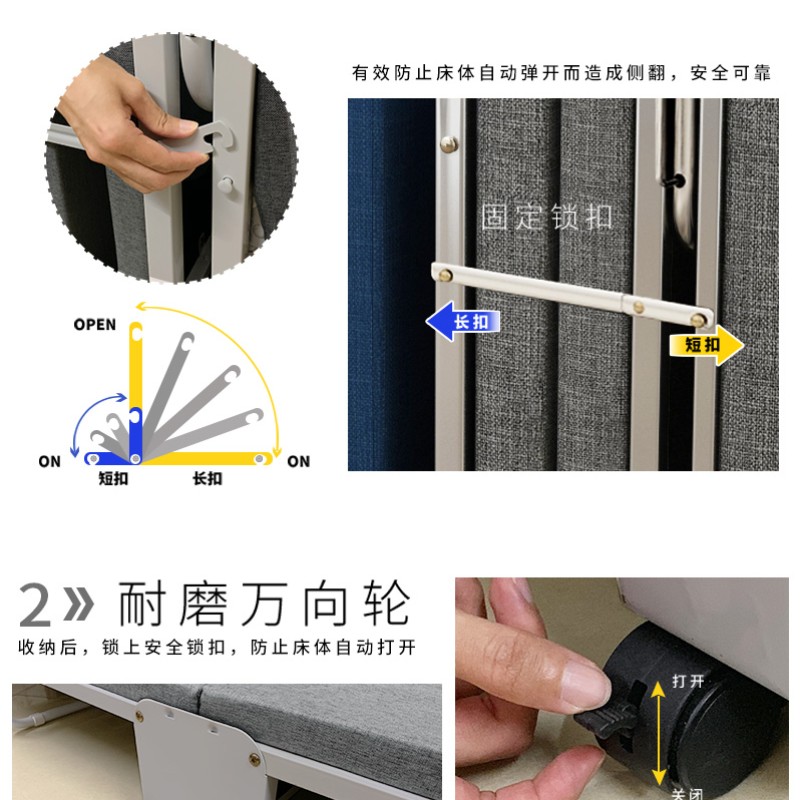 有效防止床体自动弹开而造成侧翻，安全可靠

固定锁扣

长扣

短扣

OPEN

ON

ON

短扣

长扣

2» 耐磨万向轮

收纳后，锁上安全锁扣，防止床体自动打开

打开

关闭