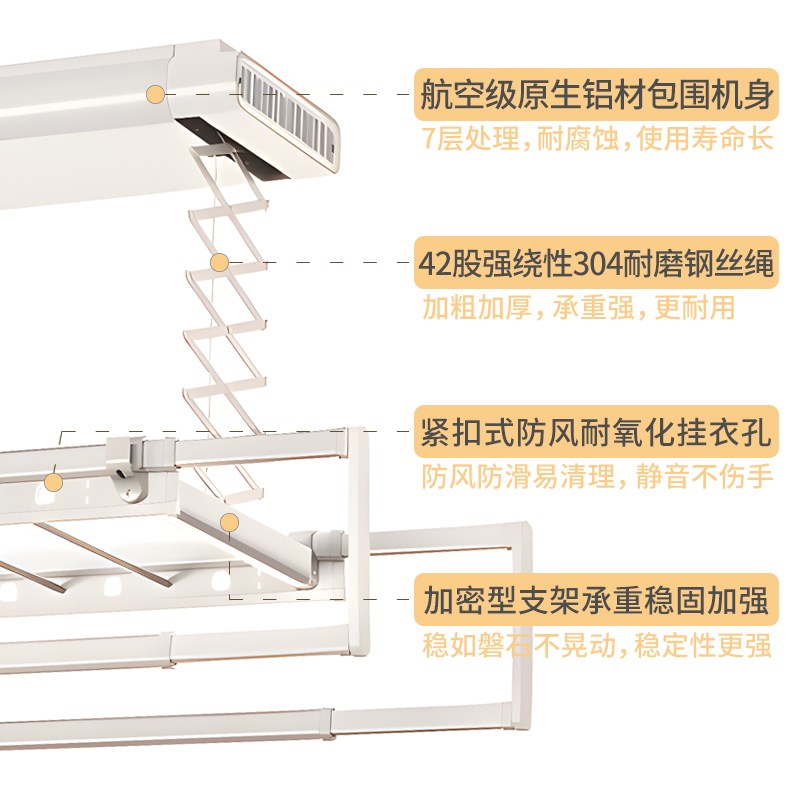 航空级原生铝材包围机身
7层处理，耐腐蚀，使用寿命长

42股强绕性304耐磨钢丝绳
加粗加厚，承重强，更耐用

紧扣式防风耐氧化挂衣孔
防风防滑易清理，静音不伤手

加密型支架承重稳固加强
稳如磐石不晃动，稳定性更强