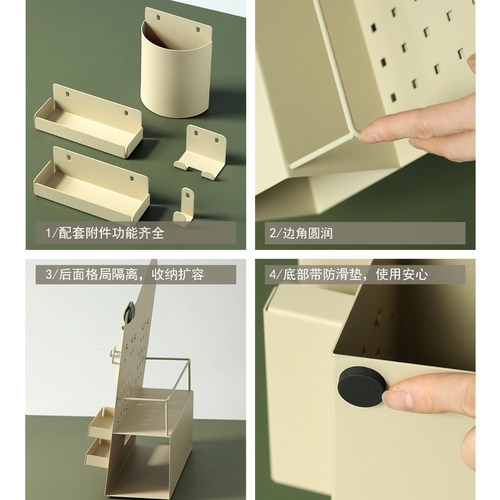 1/配套附件功能齐全

2/边角圆润

3/后面格局隔离，收纳扩容

4/底部带防滑垫，使用安心