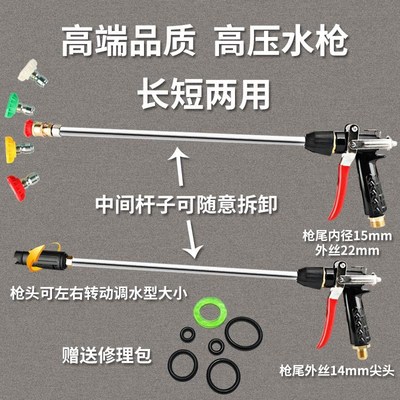 高端品质 高压水枪

长短两用

中间杆子可随意拆卸

枪尾内径15mm
外丝22mm

枪头可左右转动调水型大小

赠送修理包

枪尾外丝14mm尖头