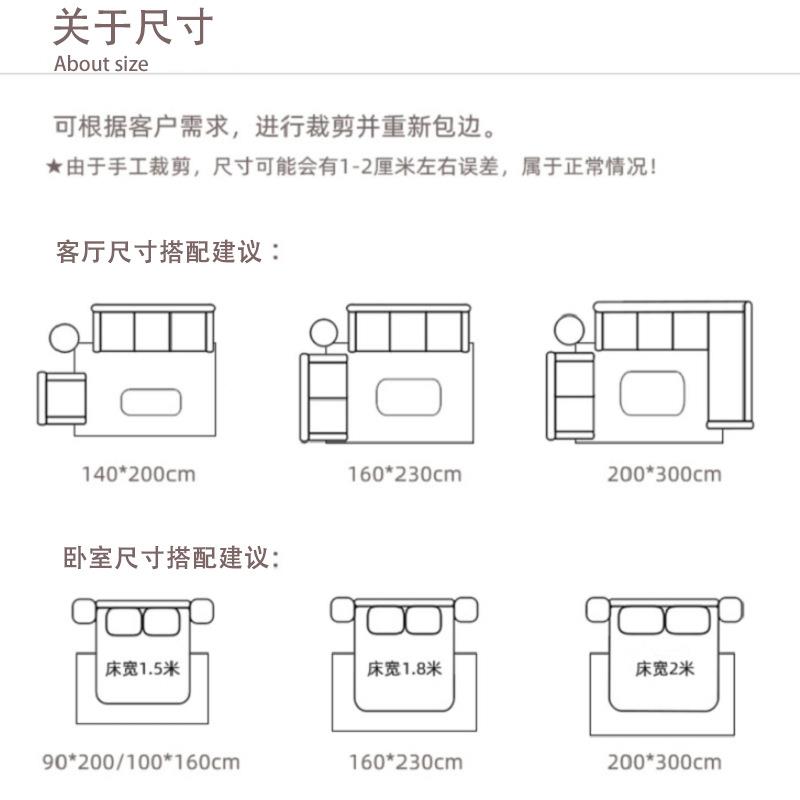 关于尺寸
About size

可根据客户需求，进行裁剪并重新包边。
★由于手工裁剪，尺寸可能会有1-2厘米左右误差，属于正常情况！

客厅尺寸搭配建议：

140*200cm

160*230cm

200*300cm

卧室尺寸搭配建议：

床宽1.5米

床宽1.8米

床宽2米

90*200/100*160cm

160*230cm

200*300cm