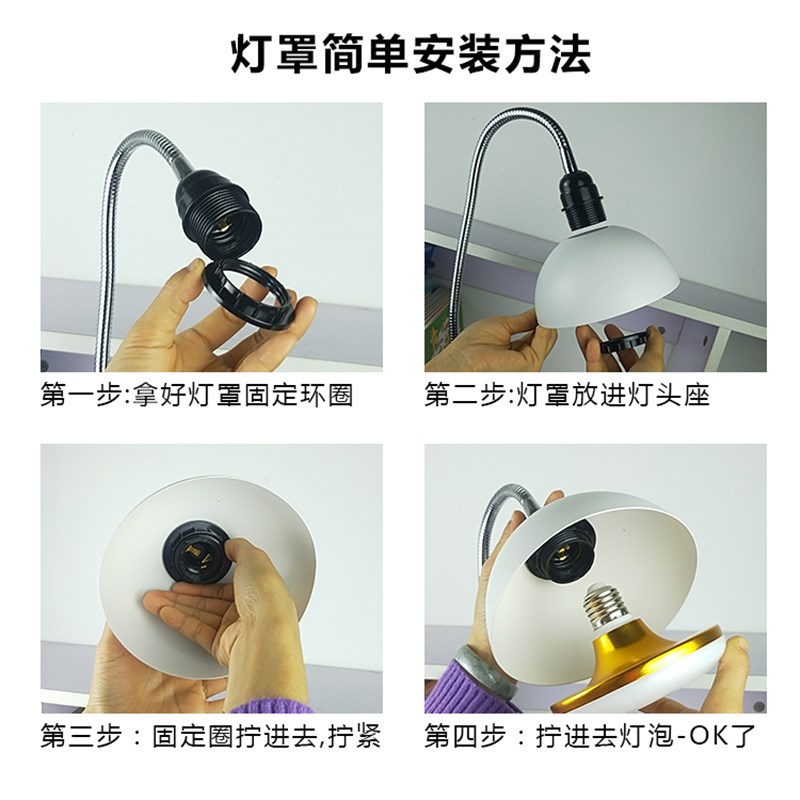 灯罩简单安装方法

第一步:拿好灯罩固定环圈

第二步:灯罩放进灯头座

第三步：固定圈拧进去,拧紧

第四步：拧进去灯泡-OK了