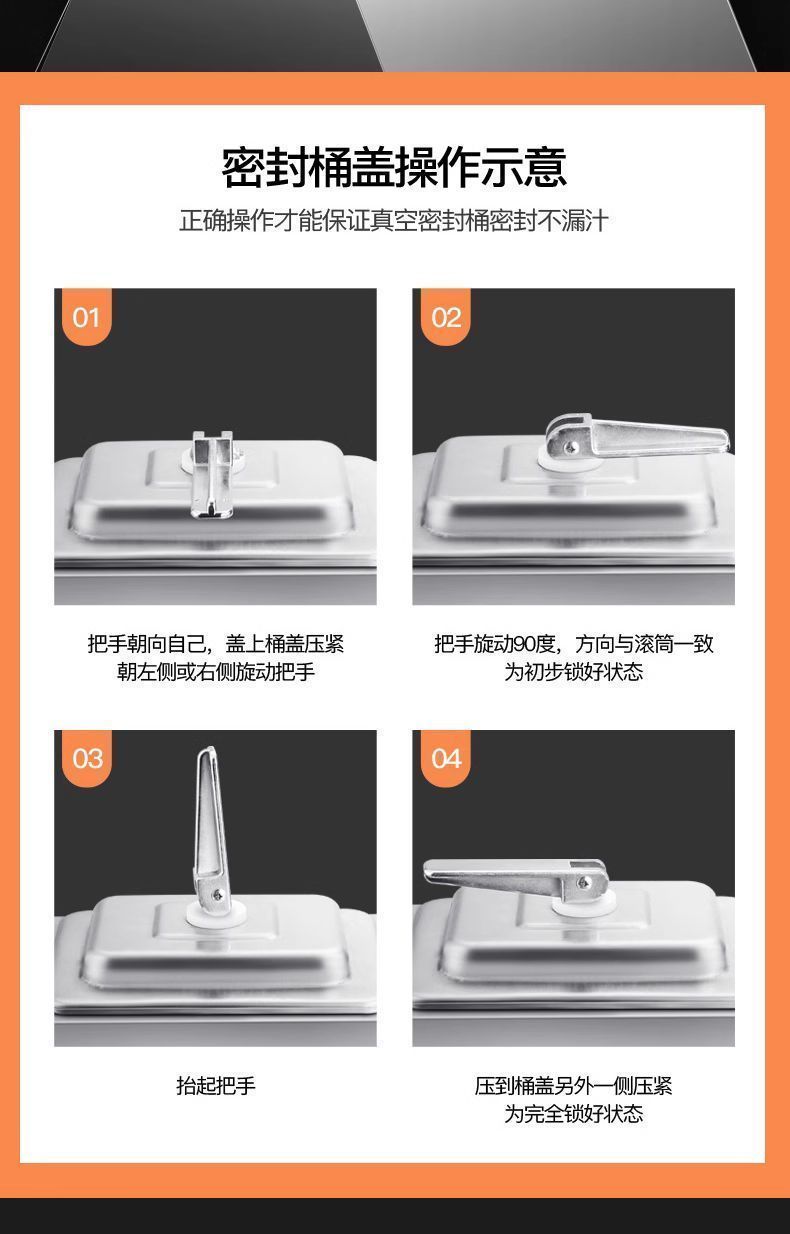 密封桶盖操作示意

正确操作才能保证真空密封桶密封不漏汁

01

把手朝向自己，盖上桶盖压紧
朝左侧或右侧旋动把手

02

把手旋动90度，方向与滚筒一致
为初步锁好状态

03

抬起把手

04

压到桶盖另外一侧压紧
为完全锁好状态