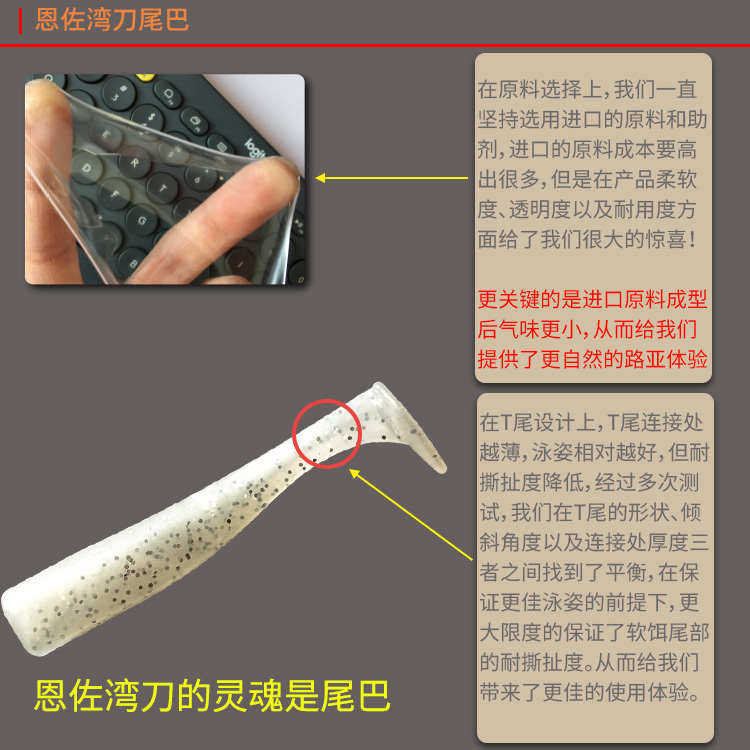 恩佐湾刀尾巴

在原料选择上，我们一直坚持选用进口的原料和助剂，进口的原料成本要高出很多，但是在产品柔软度、透明度以及耐用度方面给了我们很大的惊喜！

更关键的是进口原料成型后气味更小，从而给我们提供了更自然的路亚体验

在T尾设计上，T尾连接处越薄，泳姿相对越好，但耐撕扯度降低，经过多次测试，我们在T尾的形状、倾斜角度以及连接处厚度三者之间找到了平衡，在保证更佳泳姿的前提下，更大限度的保证了软饵尾部的耐撕扯度。从而给我们带来了更佳的使用体验。

恩佐湾刀的灵魂是尾巴