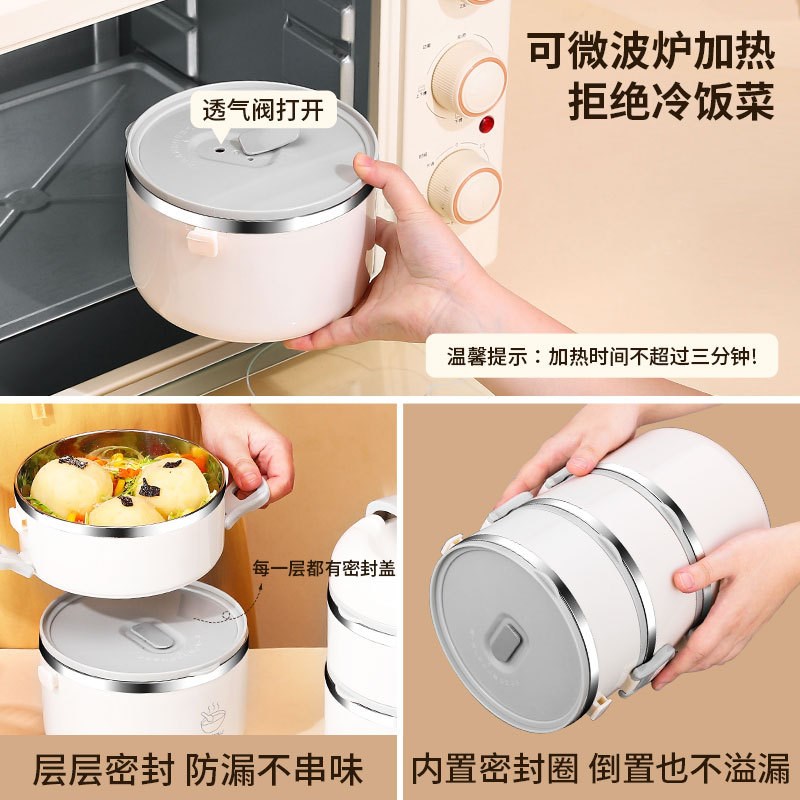 可微波炉加热
拒绝冷饭菜

透气阀打开

温馨提示：加热时间不超过三分钟！

每一层都有密封盖

层层密封 防漏不串味

内置密封圈 倒置也不溢漏