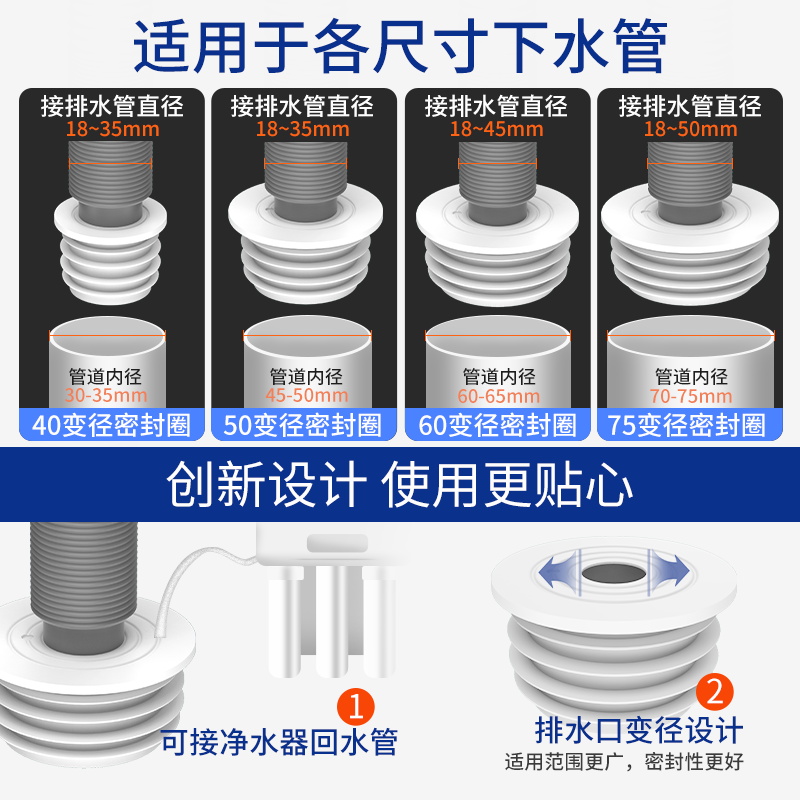 适用于各尺寸下水管

接排水管直径
18~35mm
管道内径
30-35mm
40变径密封圈

接排水管直径
18~35mm
管道内径
45-50mm
50变径密封圈

接排水管直径
18~45mm
管道内径
60-65mm
60变径密封圈

接排水管直径
18~50mm
管道内径
70-75mm
75变径密封圈

创新设计 使用更贴心

1
可接净水器回水管

2
排水口变径设计
适用范围更广，密封性更好