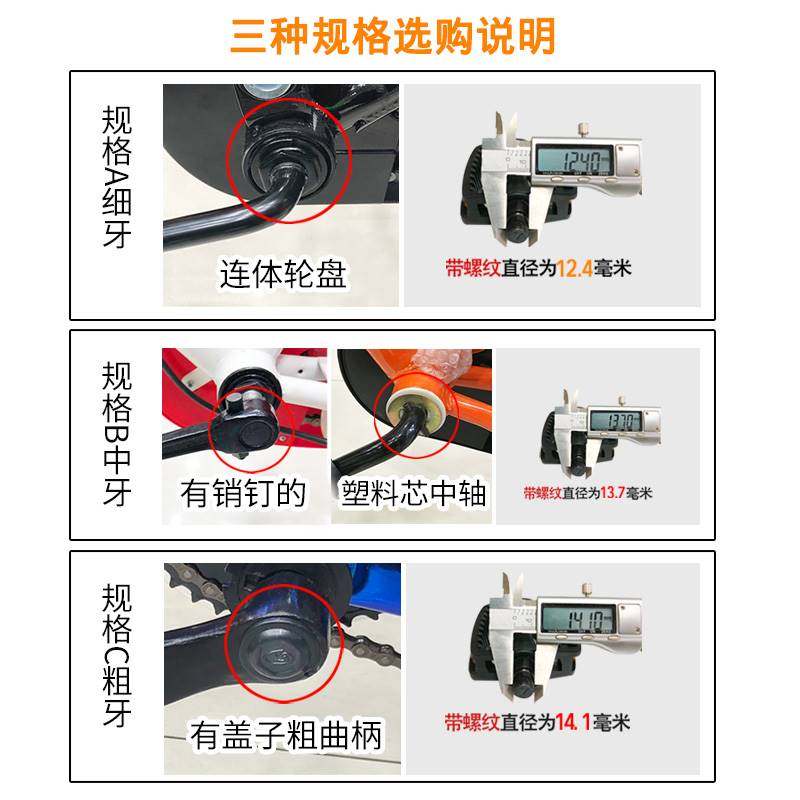 三种规格选购说明

规格A细牙

连体轮盘

12.40

带螺纹直径为12.4毫米

规格B中牙

有销钉的

塑料芯中轴

13.70

带螺纹直径为13.7毫米

规格C粗牙

有盖子粗曲柄

14.10

带螺纹直径为14.1毫米