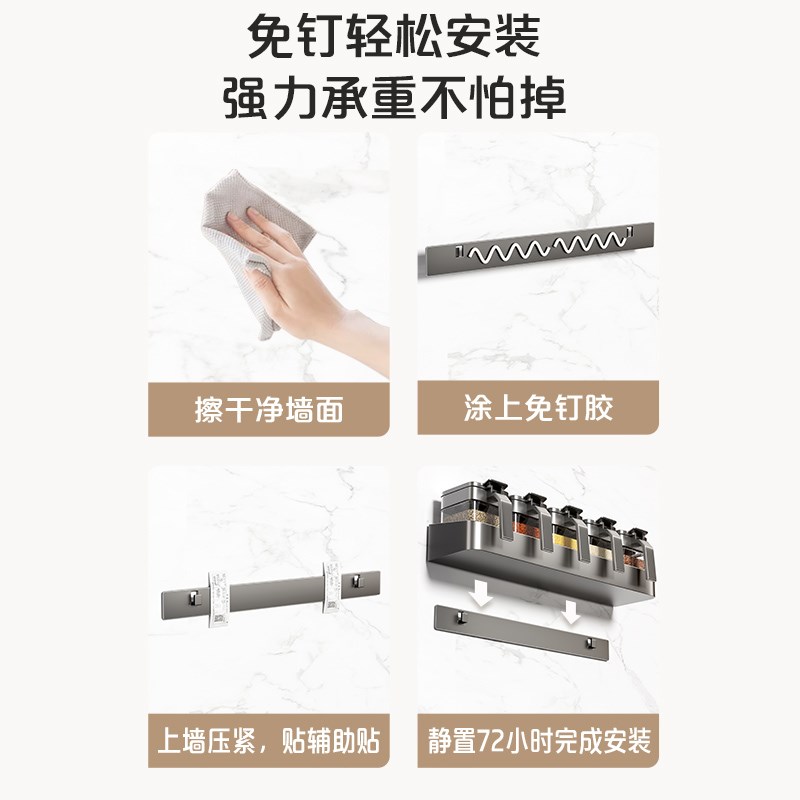 免钉轻松安装
强力承重不怕掉

擦干净墙面

涂上免钉胶

上墙压紧，贴辅助贴

静置72小时完成安装