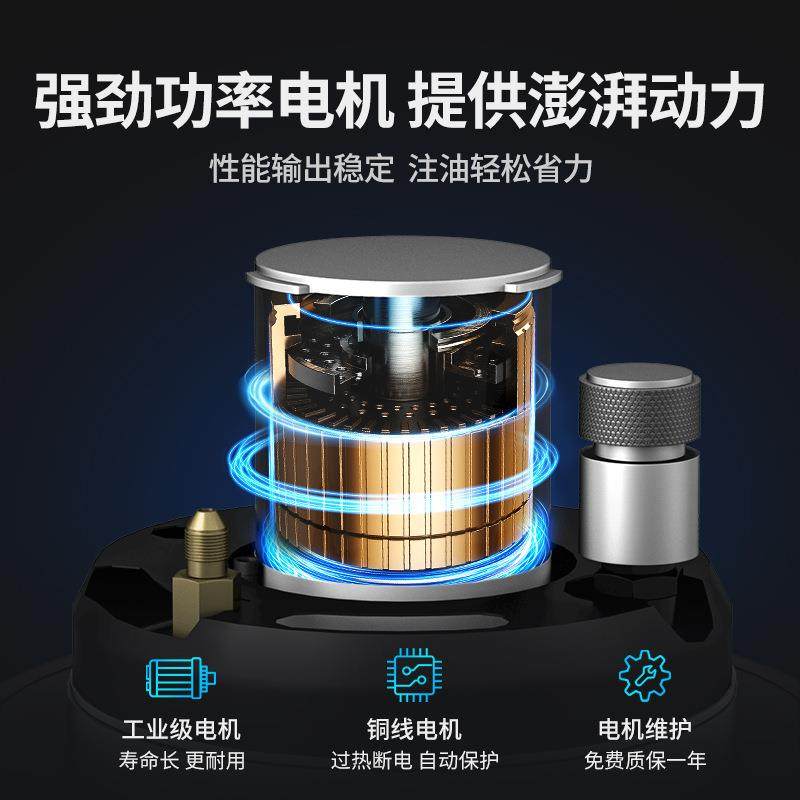 强劲功率电机 提供澎湃动力

性能输出稳定 注油轻松省力

工业级电机
寿命长 更耐用

铜线电机
过热断电 自动保护

电机维护
免费质保一年