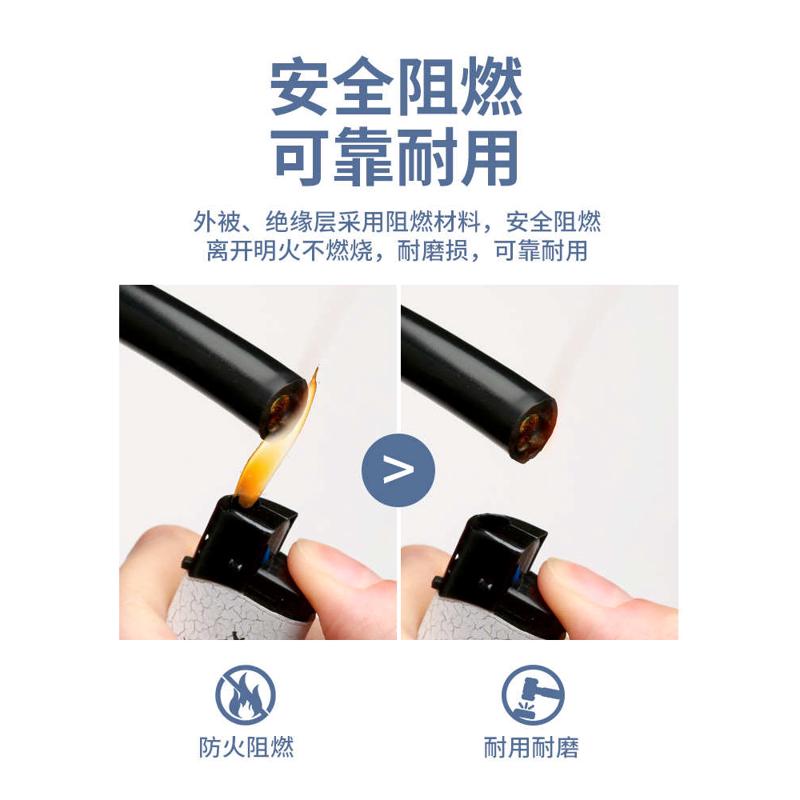 安全阻燃
可靠耐用

外被、绝缘层采用阻燃材料，安全阻燃
离开明火不燃烧，耐磨损，可靠耐用

>

防火阻燃

耐用耐磨