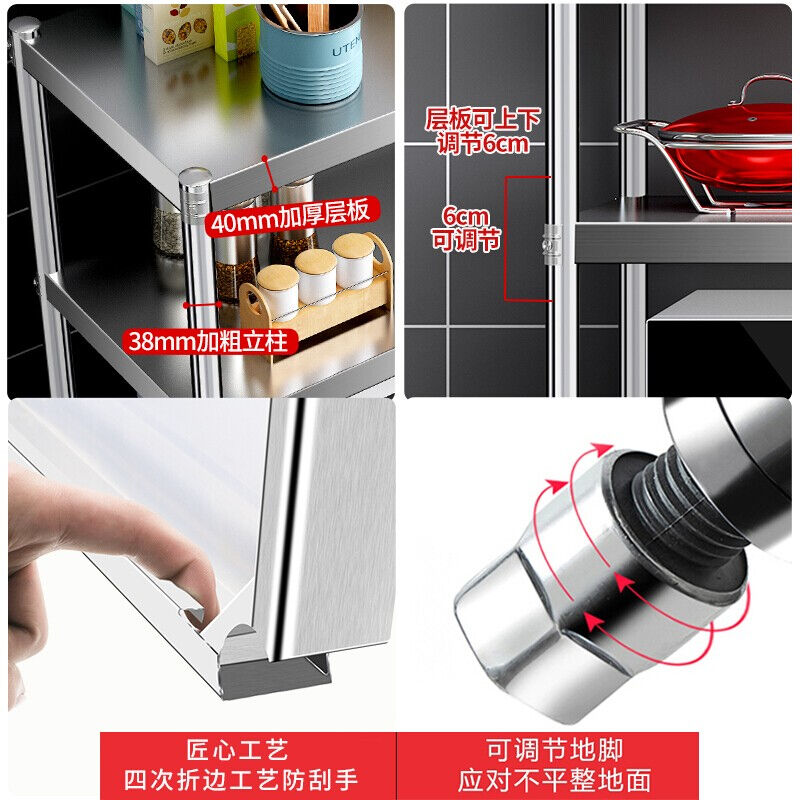 UTEN

40mm加厚层板

38mm加粗立柱

层板可上下调节6cm

6cm
可调节

匠心工艺
四次折边工艺防刮手

可调节地脚
应对不平整地面