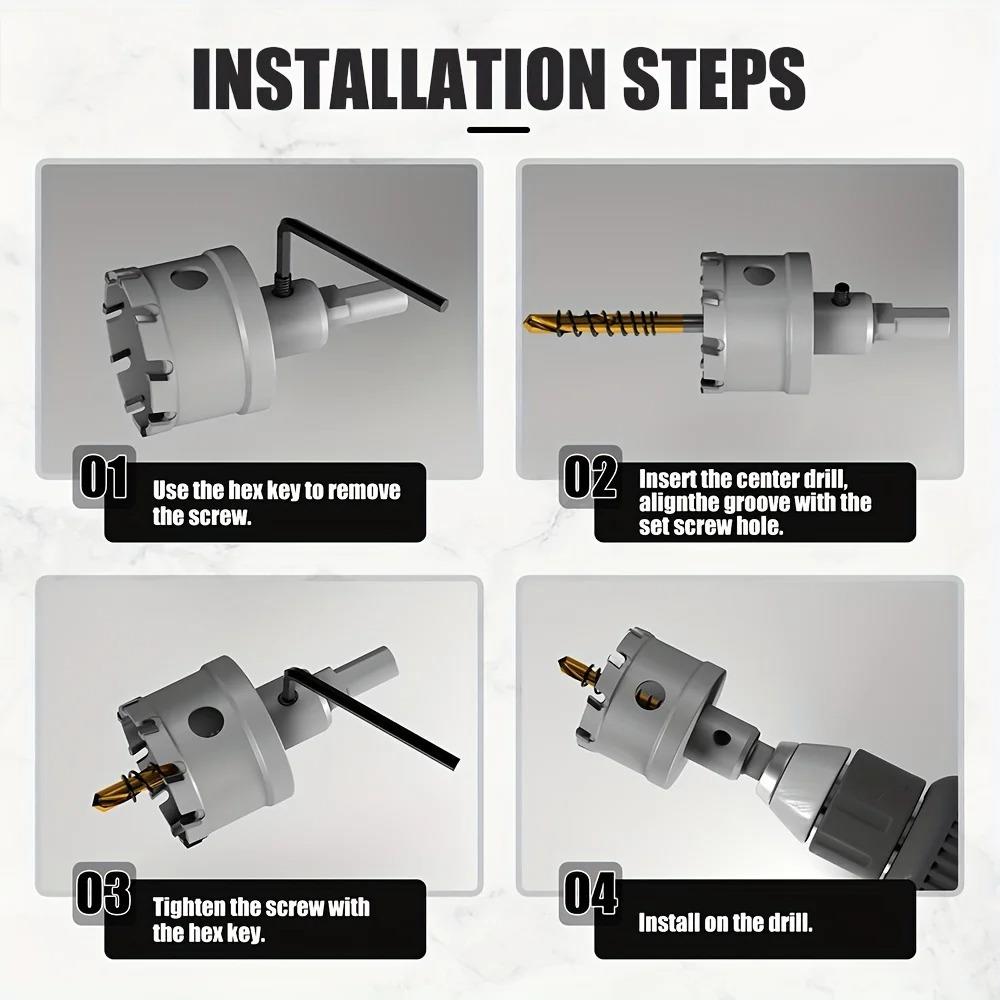 INSTALLATION STEPS

01 Use the hex key to remove the screw.

02 Insert the center drill, alignthe groove with the set screw hole.

03 Tighten the screw with the hex key.

04 Install on the drill.