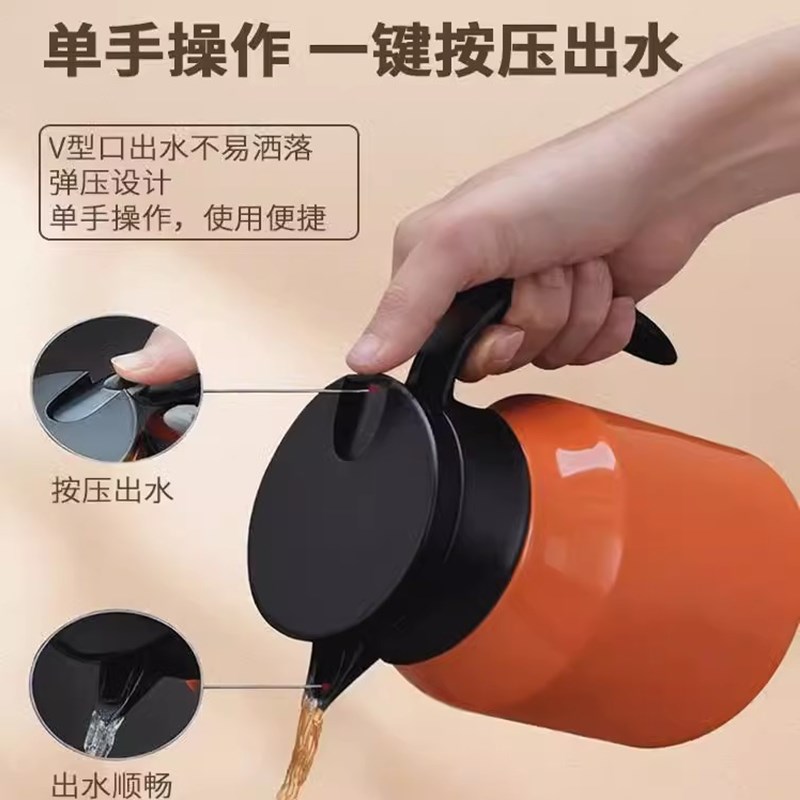 单手操作 一键按压出水

V型口出水不易洒落
弹压设计
单手操作，使用便捷

按压出水

出水顺畅