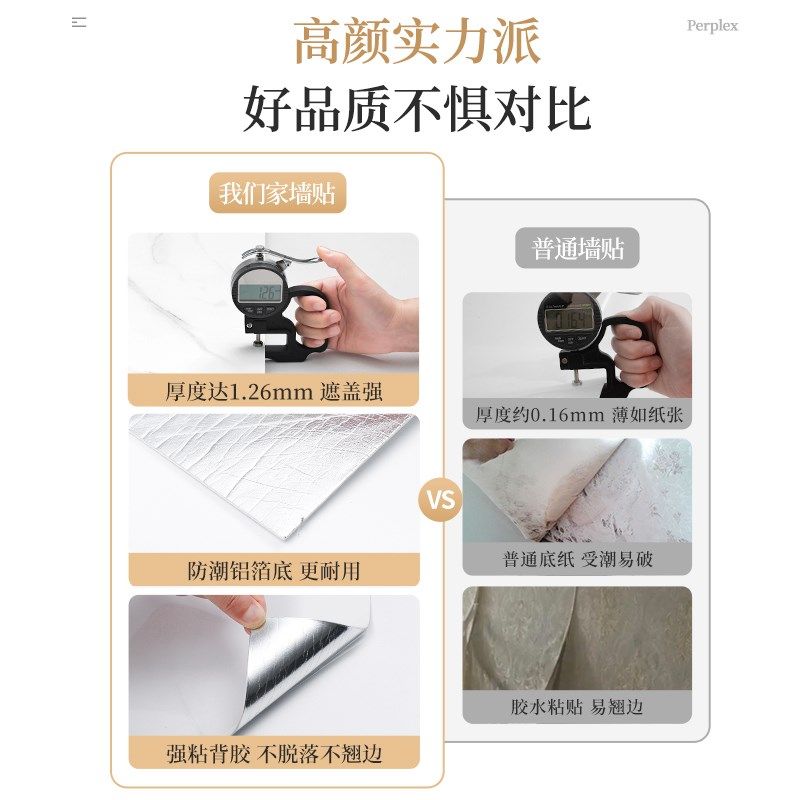 Perplex

高颜实力派

好品质不惧对比

我们家墙贴

1.26

厚度达1.26mm 遮盖强

防潮铝箔底 更耐用

强粘背胶 不脱落不翘边

VS

普通墙贴

0.164

厚度约0.16mm 薄如纸张

普通底纸 受潮易破

胶水粘贴 易翘边