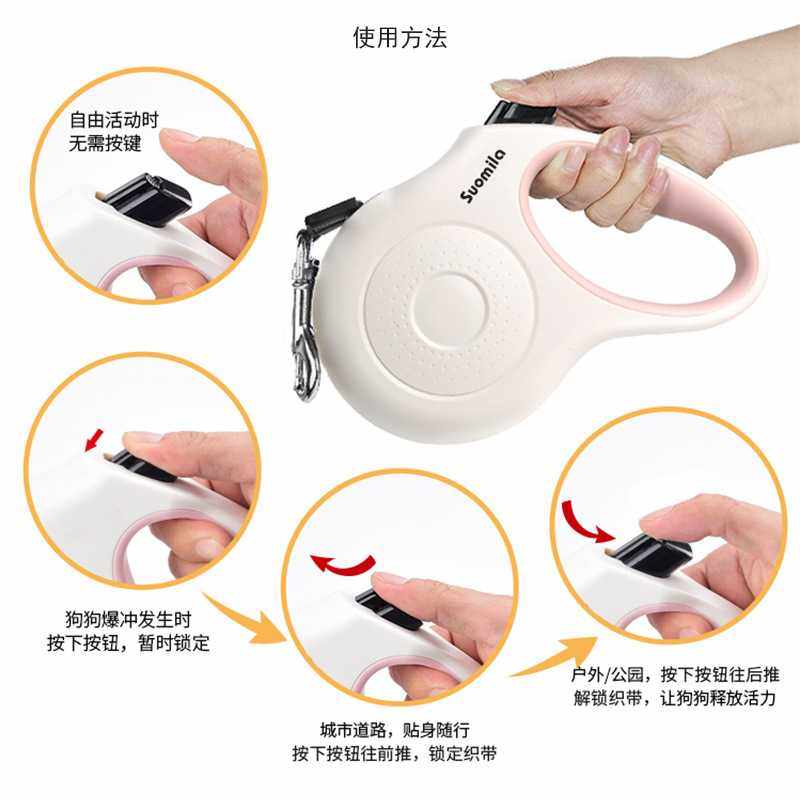 使用方法

自由活动时
无需按键

Suomila

狗狗爆冲发生时
按下按钮，暂时锁定

城市道路，贴身随行
按下按钮往前推，锁定织带

户外/公园，按下按钮往后推
解锁织带，让狗狗释放活力