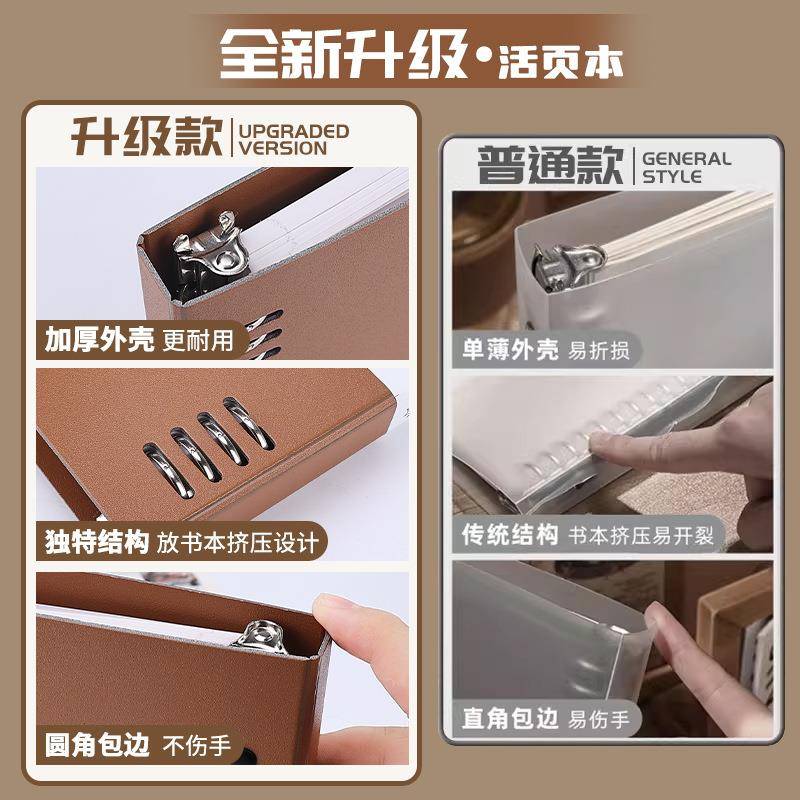 全新升级·活页本

升级款 | UPGRADED VERSION

加厚外壳 更耐用

独特结构 放书本挤压设计

圆角包边 不伤手

普通款 | GENERAL STYLE

单薄外壳 易折损

传统结构 书本挤压易开裂

直角包边 易伤手