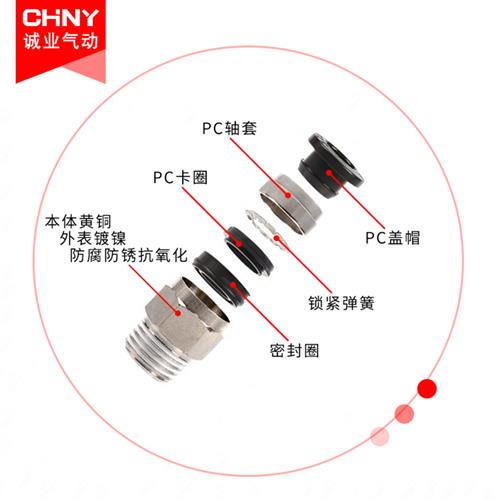 CHNY
诚业气动

PC轴套

PC卡圈

本体黄铜
外表镀镍
防腐防锈抗氧化

PC盖帽

锁紧弹簧

密封圈