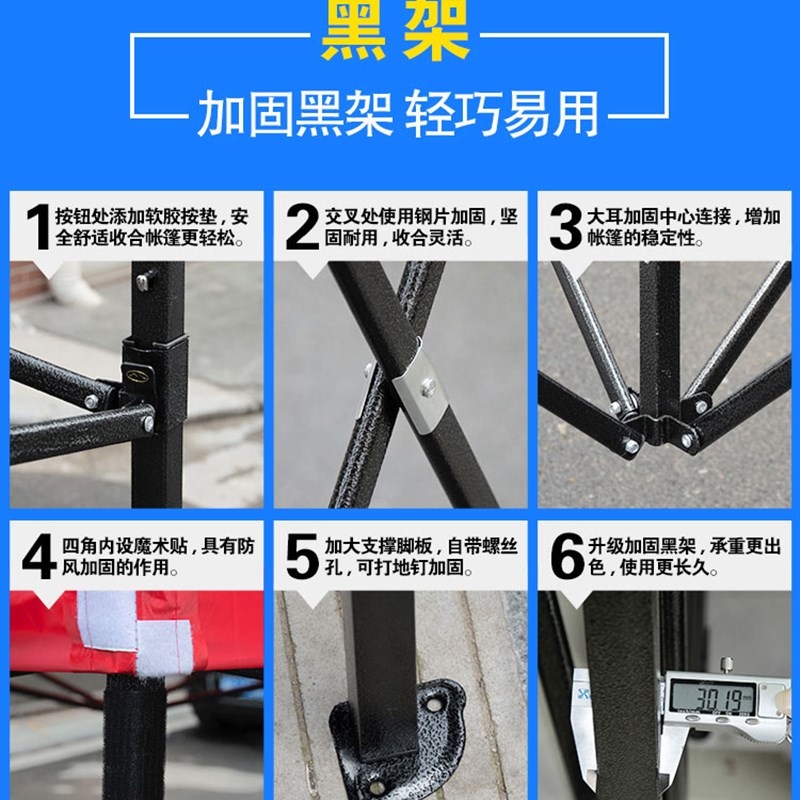 黑架

加固黑架 轻巧易用

1 按钮处添加软胶按垫，安全舒适收合帐篷更轻松。

2 交叉处使用钢片加固，坚固耐用，收合灵活。

3 大耳加固中心连接，增加帐篷的稳定性。

4 四角内设魔术贴，具有防风加固的作用。

5 加大支撑脚板，自带螺丝孔，可打地钉加固。

6 升级加固黑架，承重更出色，使用更长久。

30.19 mm