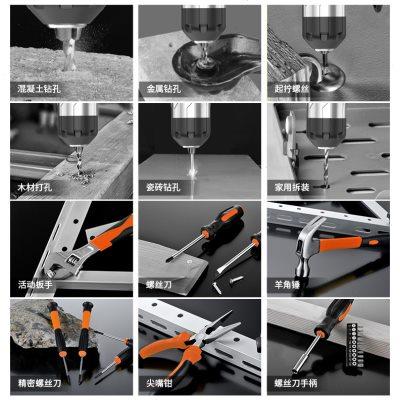 混凝土钻孔

金属钻孔

起拧螺丝

木材打孔

瓷砖钻孔

家用拆装

活动扳手

螺丝刀

羊角锤

精密螺丝刀

尖嘴钳

螺丝刀手柄