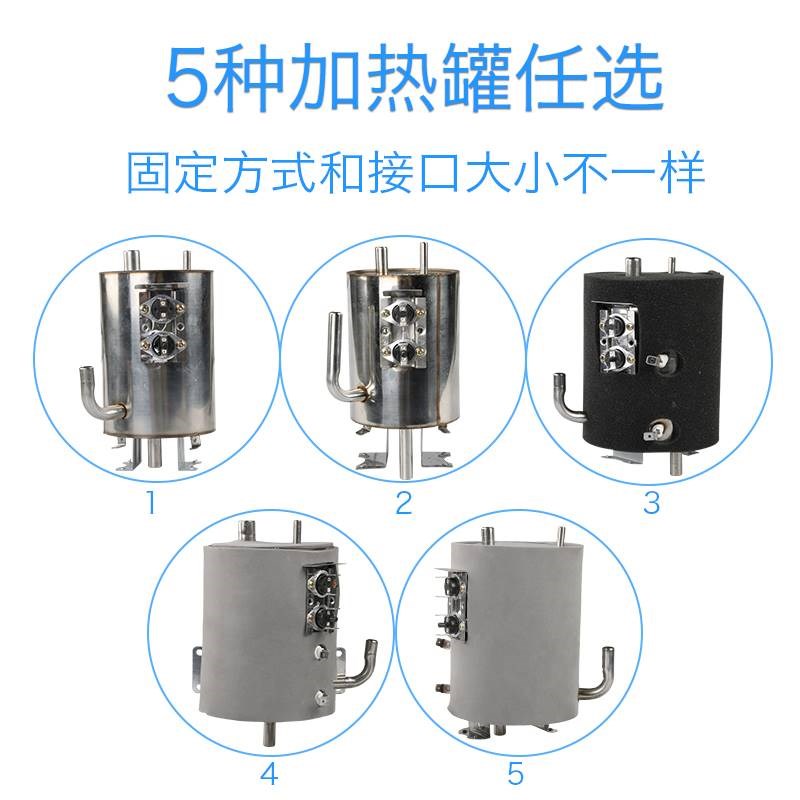 5种加热罐任选

固定方式和接口大小不一样

1

2

3

4

5