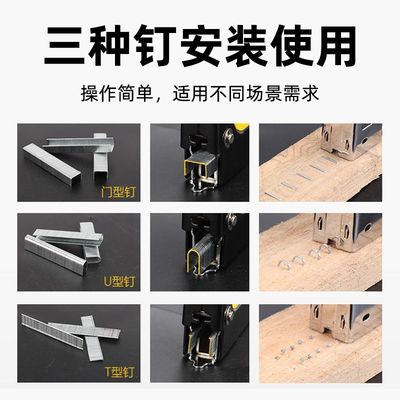 三种钉安装使用

操作简单，适用不同场景需求

门型钉

U型钉

T型钉