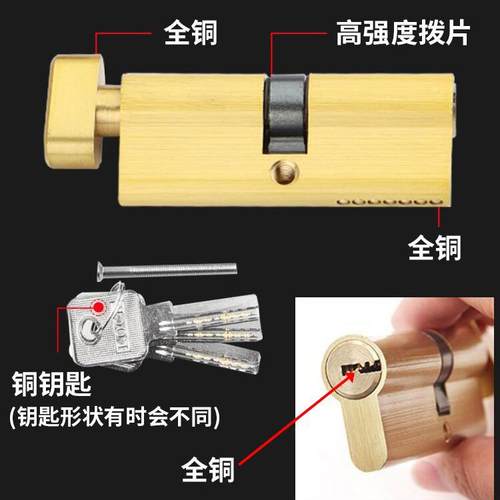 全铜

高强度拨片

全铜

铜钥匙
(钥匙形状有时会不同)

全铜