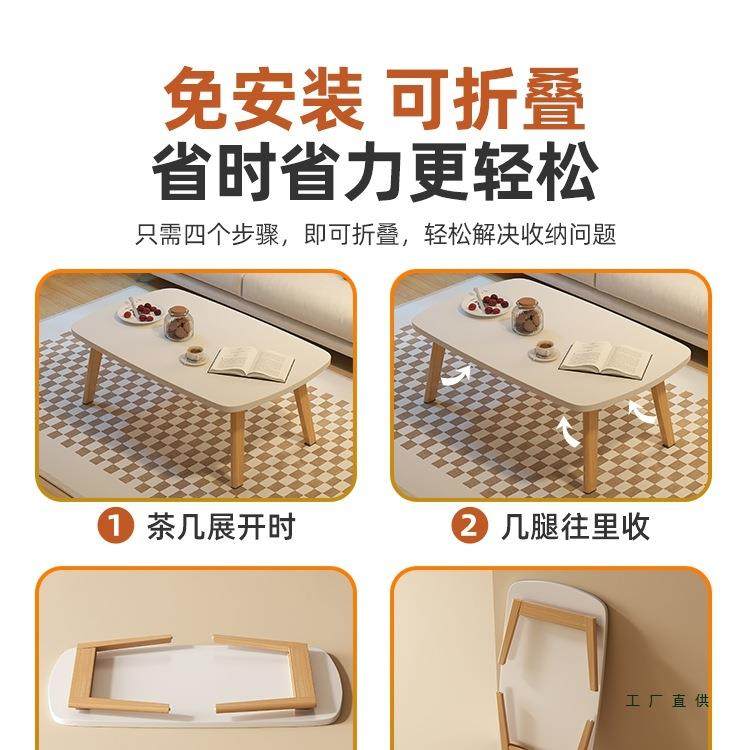 免安装 可折叠
省时省力更轻松

只需四个步骤，即可折叠，轻松解决收纳问题

1 茶几展开时

2 几腿往里收

工厂直供