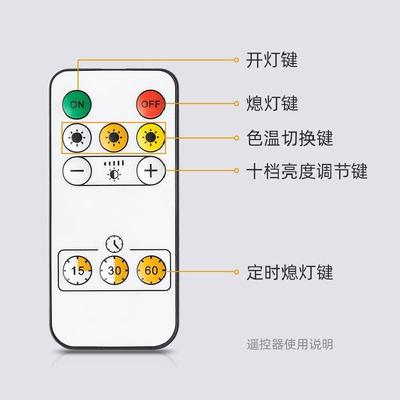 ON

OFF

−

+

15

30

60

开灯键

熄灯键

色温切换键

十档亮度调节键

定时熄灯键

遥控器使用说明