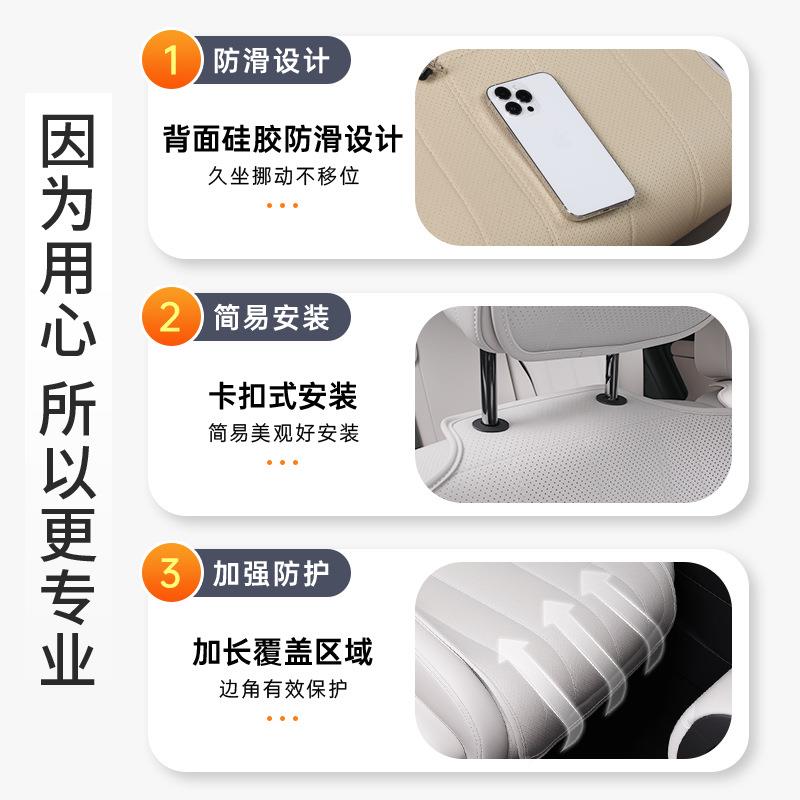 因为用心 所以更专业

1 防滑设计

背面硅胶防滑设计
久坐挪动不移位

2 简易安装

卡扣式安装
简易美观好安装

3 加强防护

加长覆盖区域
边角有效保护