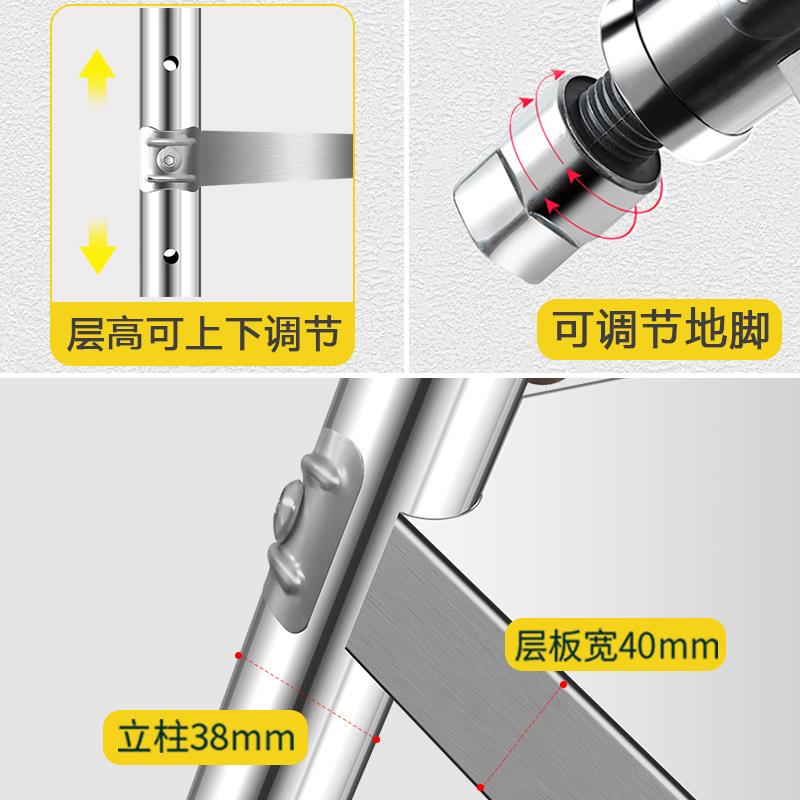 层高可上下调节

可调节地脚

层板宽40mm

立柱38mm