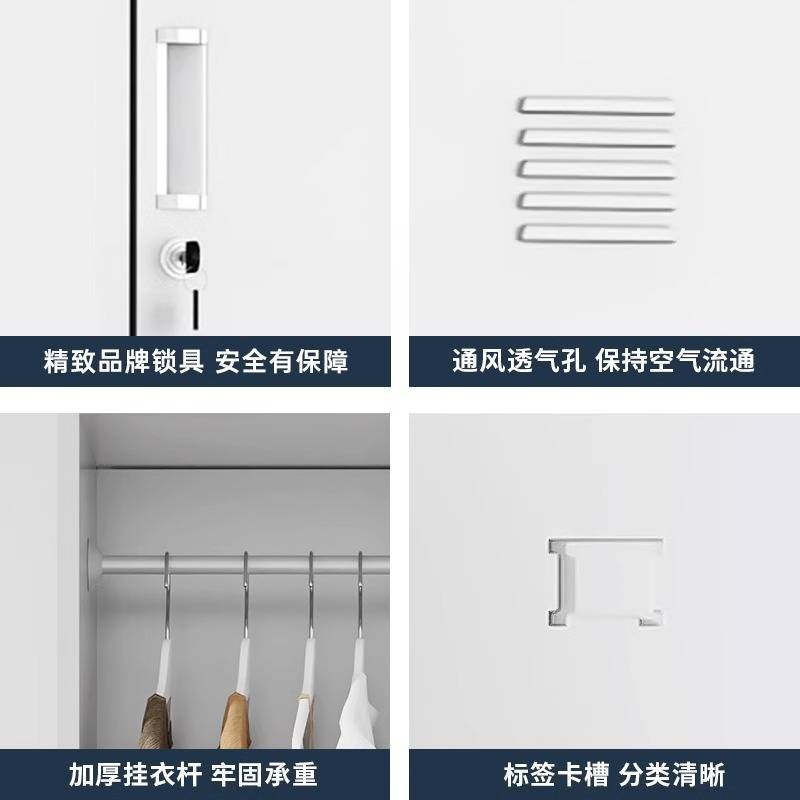 精致品牌锁具 安全有保障

通风透气孔 保持空气流通

加厚挂衣杆 牢固承重

标签卡槽 分类清晰