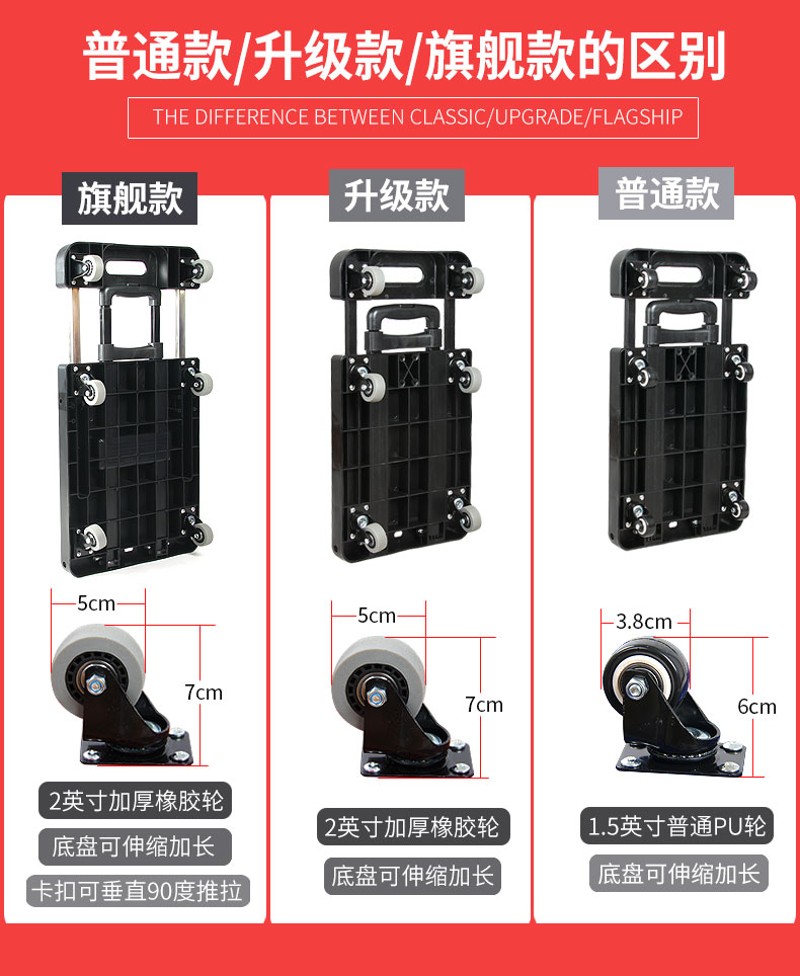 普通款/升级款/旗舰款的区别

THE DIFFERENCE BETWEEN CLASSIC/UPGRADE/FLAGSHIP

旗舰款

5cm

7cm

2英寸加厚橡胶轮

底盘可伸缩加长

卡扣可垂直90度推拉

升级款

5cm

7cm

2英寸加厚橡胶轮

底盘可伸缩加长

普通款

3.8cm

6cm

1.5英寸普通PU轮

底盘可伸缩加长