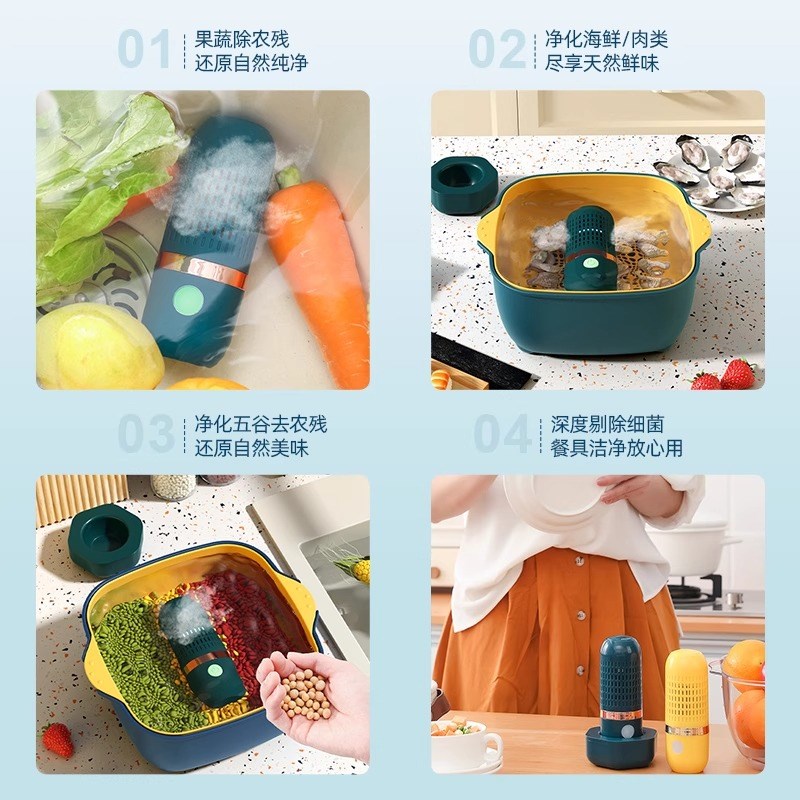 01 果蔬除农残
还原自然纯净

02 净化海鲜/肉类
尽享天然鲜味

03 净化五谷去农残
还原自然美味

04 深度剔除细菌
餐具洁净放心用