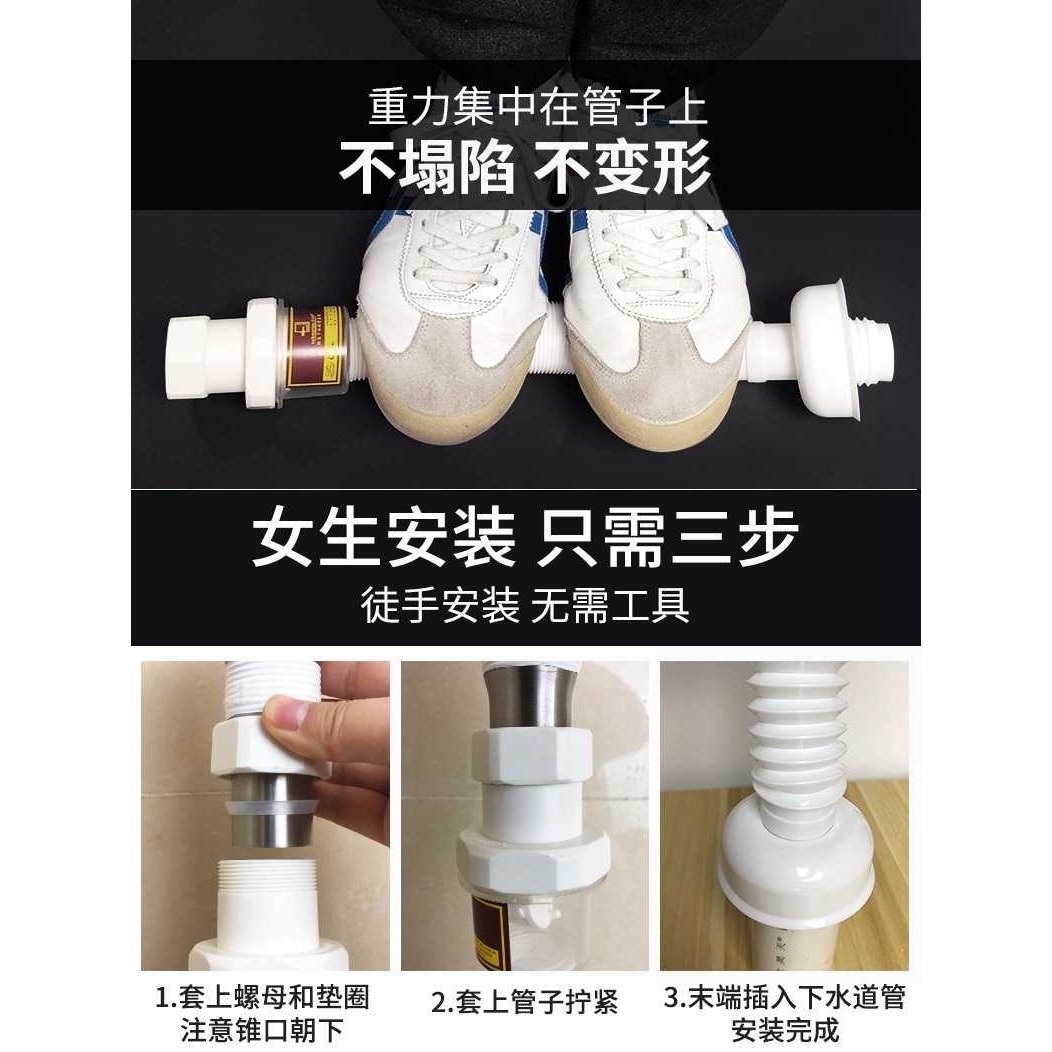 重力集中在管子上
不塌陷 不变形

女生安装 只需三步
徒手安装 无需工具

1.套上螺母和垫圈
注意锥口朝下

2.套上管子拧紧

3.末端插入下水道管
安装完成