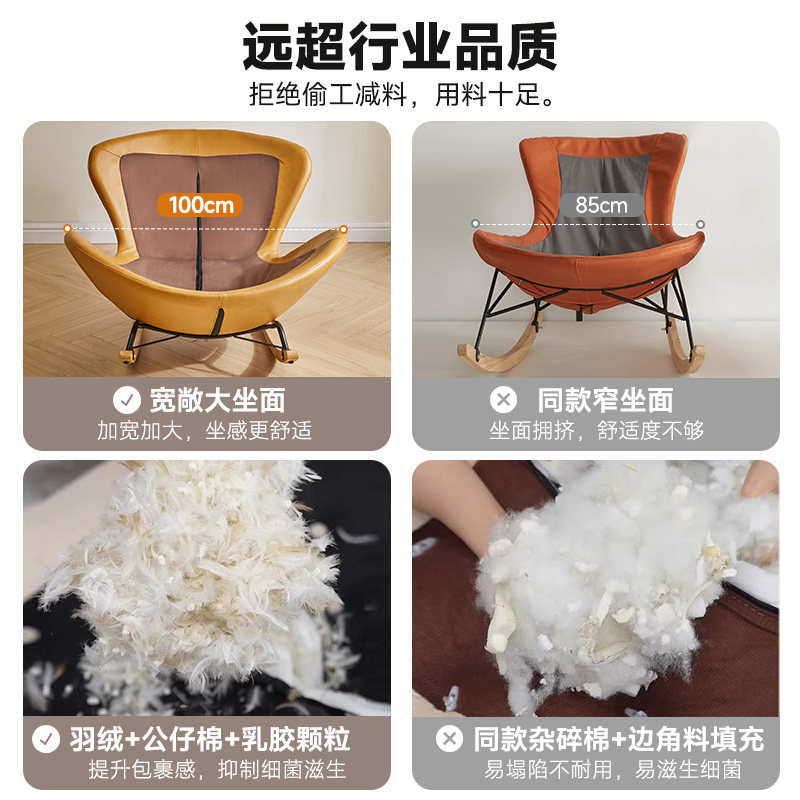 远超行业品质
拒绝偷工减料，用料十足。

100cm

宽敞大坐面
加宽加大，坐感更舒适

85cm

同款窄坐面
坐面拥挤，舒适度不够

羽绒+公仔棉+乳胶颗粒
提升包裹感，抑制细菌滋生

同款杂碎棉+边角料填充
易塌陷不耐用，易滋生细菌