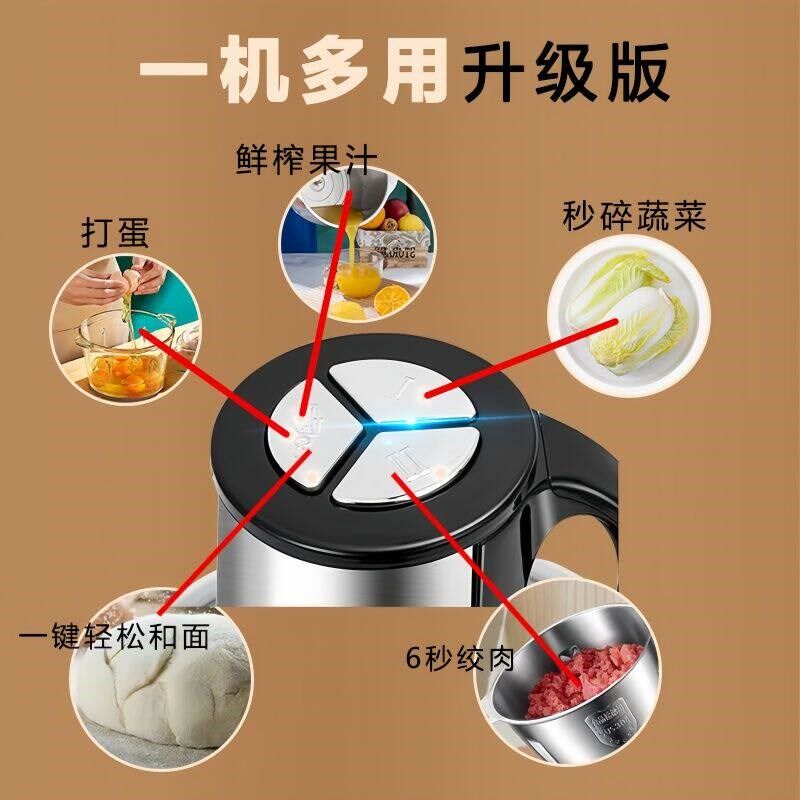 一机多用升级版

鲜榨果汁

打蛋

秒碎蔬菜

一键轻松和面

6秒绞肉