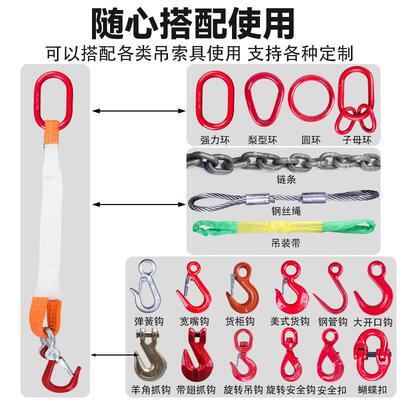 随心搭配使用
可以搭配各类吊索具使用 支持各种定制

强力环 梨型环 圆环 子母环

链条

钢丝绳

吊装带

弹簧钩 宽嘴钩 货柜钩 美式货钩 钢管钩 大开口钩

羊角抓钩 带翅抓钩 旋转吊钩 旋转安全钩 安全扣 蝴蝶扣